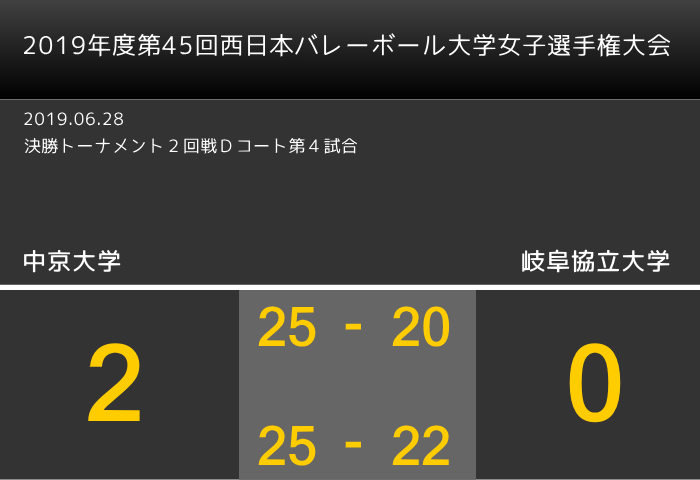 2019年度第45回西日本バレーボール大学女子選手権大会

2019.06.28
決勝トーナメント２回戦Ｄコート第４試合

中京大学

岐阜協立大学

2

25 - 20

25 - 22

0