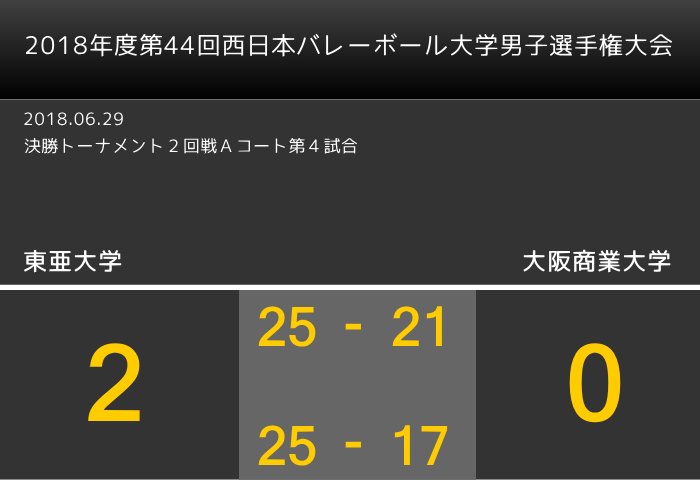 2018年度第44回西日本バレーボール大学男子選手権大会

2018.06.29
決勝トーナメント２回戦Ａコート第４試合

東亜大学

大阪商業大学

2

25 - 21

25 - 17

0